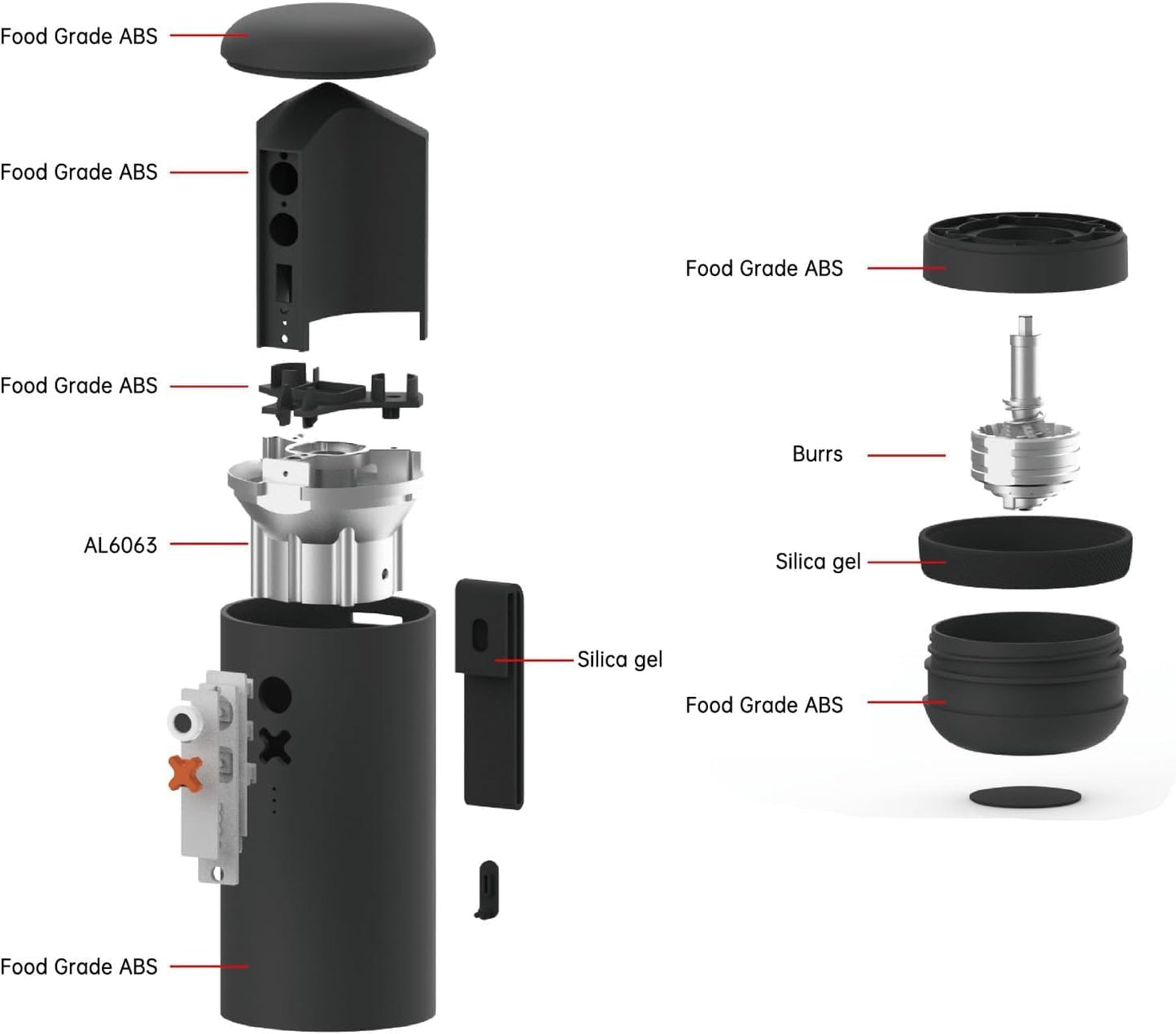 Food Grade ABS

Food Grade ABS

Food Grade ABS

AL6063

Silica gel

Food Grade ABS

Food Grade ABS

Burrs

Silica gel

Food Grade ABS