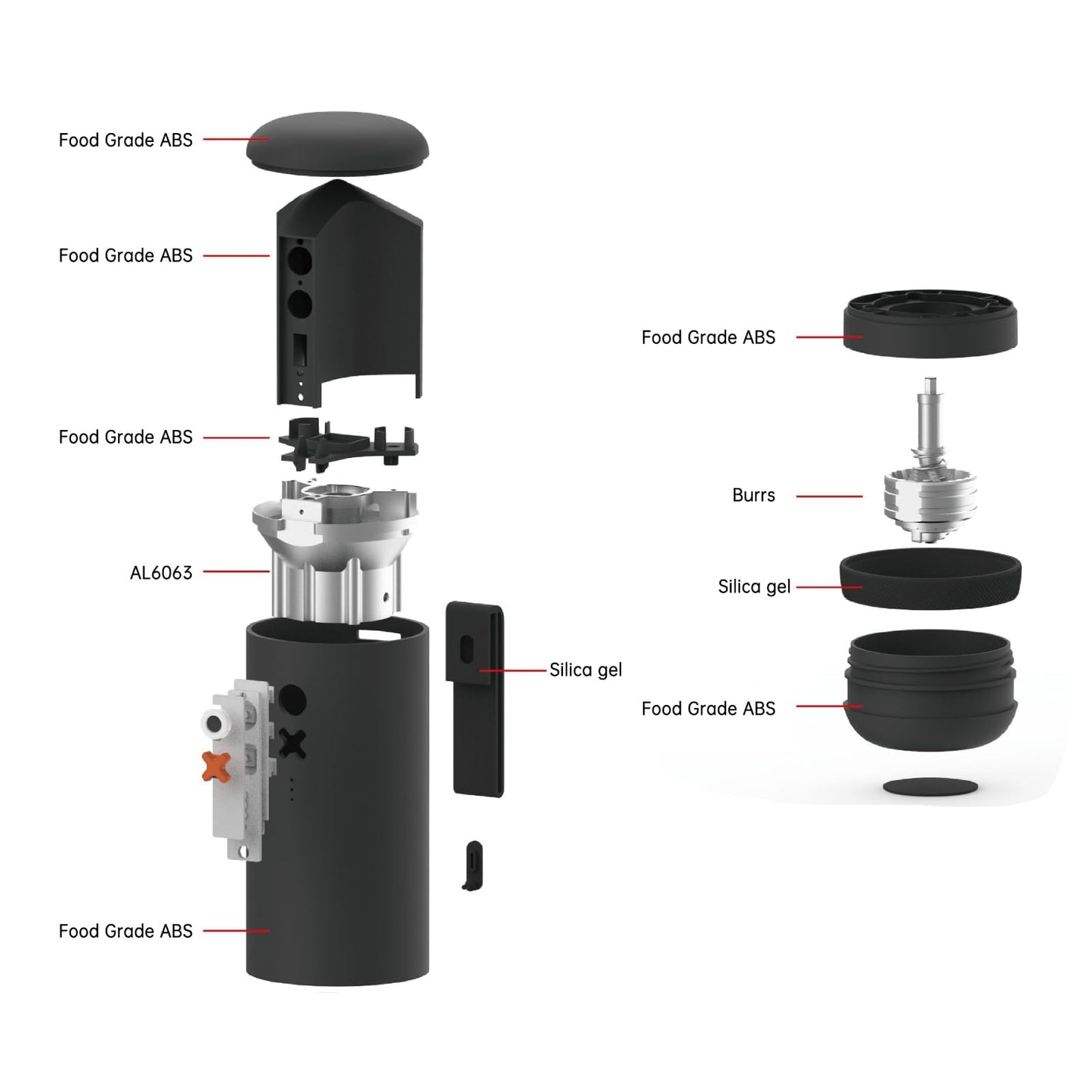 Food Grade ABS

Food Grade ABS

Food Grade ABS

AL6063

Silica gel

Food Grade ABS

Food Grade ABS

Burrs

Silica gel

Food Grade ABS