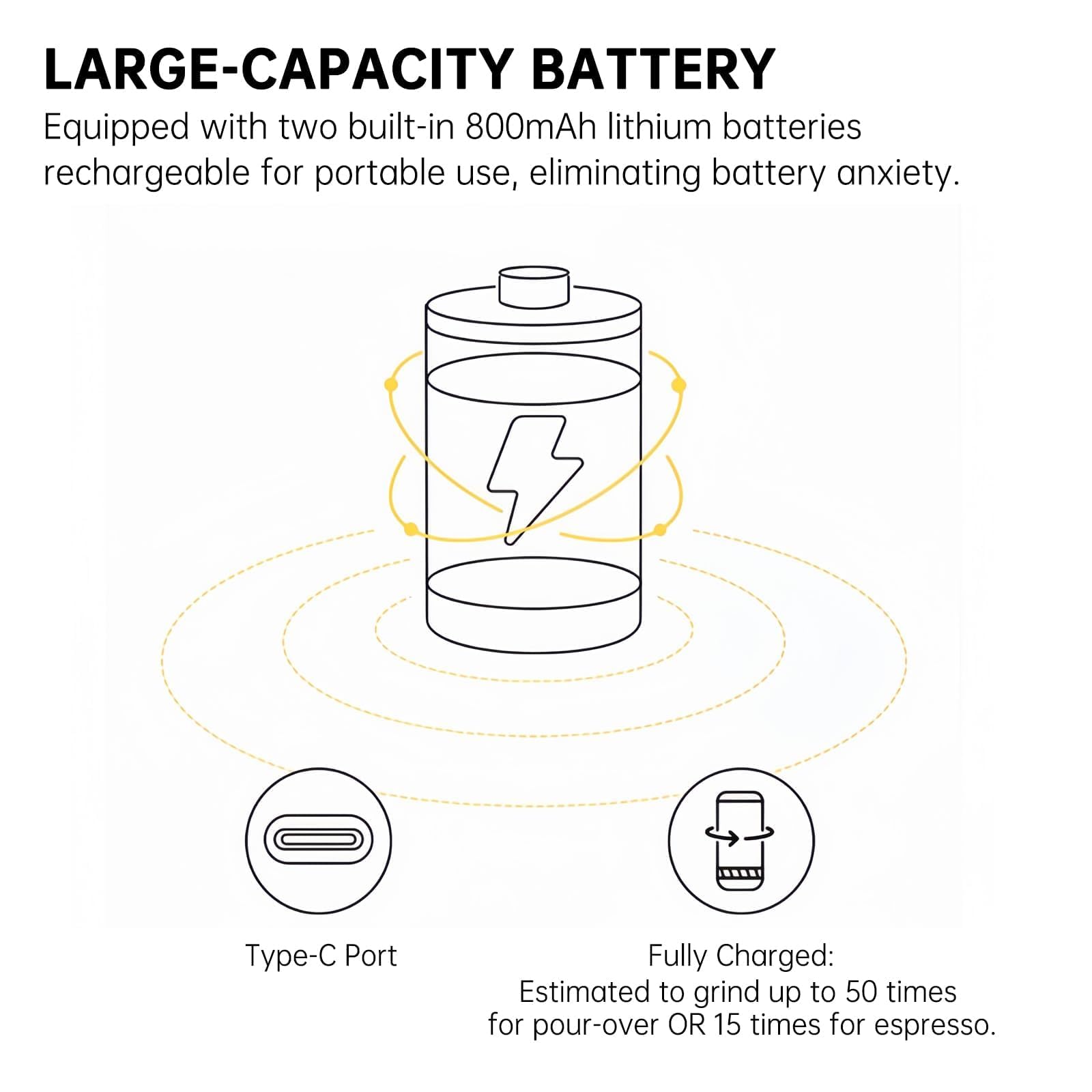 LARGE-CAPACITY BATTERY

Equipped with two built-in 800mAh lithium batteries rechargeable for portable use, eliminating battery anxiety.

Type-C Port

Fully Charged:
Estimated to grind up to 50 times for pour-over OR 15 times for espresso.